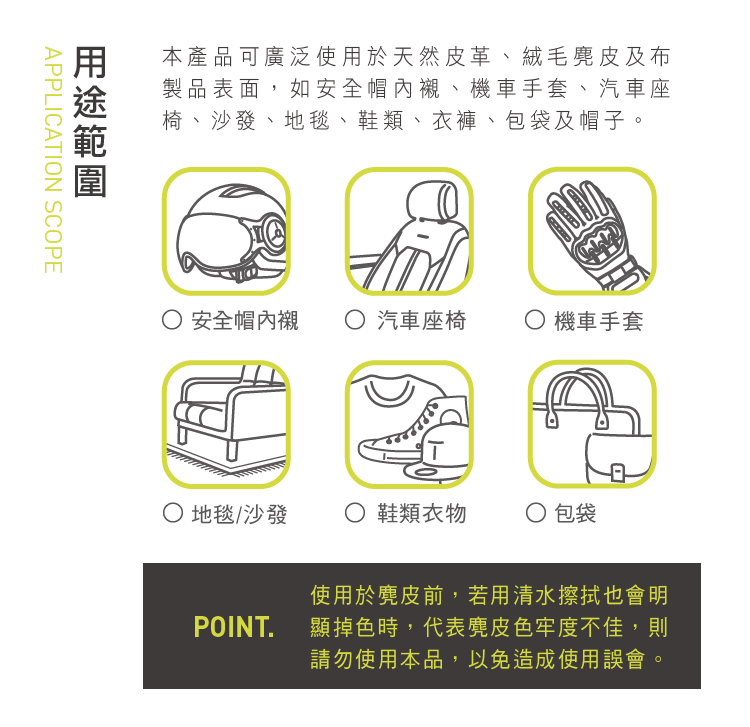 用途範圍
APPLICATION SCOPE

本產品可廣泛使用於天然皮革、絨毛麂皮及布製品表面，如安全帽內襯、機車手套、汽車座椅、沙發、地毯、鞋類、衣褲、包袋及帽子。

○ 安全帽內襯
○ 汽車座椅
○ 機車手套
○ 地毯/沙發
○ 鞋類衣物
○ 包袋

POINT.
使用於麂皮前，若用清水擦拭也會明顯掉色時，代表麂皮色牢度不佳，則請勿使用本品，以免造成使用誤會。