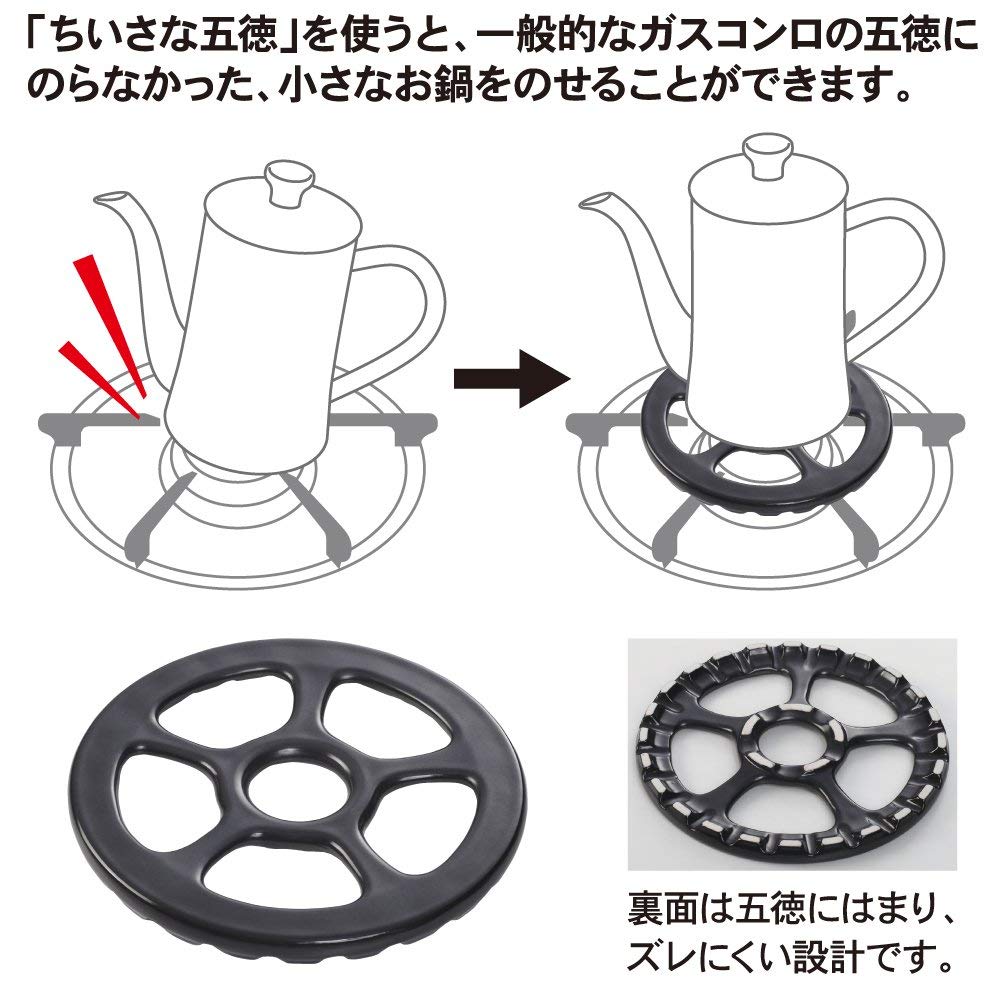 「ちいさな五徳」を使うと、一般的なガスコンロの五徳にのらなかった、小さなお鍋をのせることができます。

裏面は五徳にはまり、ズレにくい設計です。